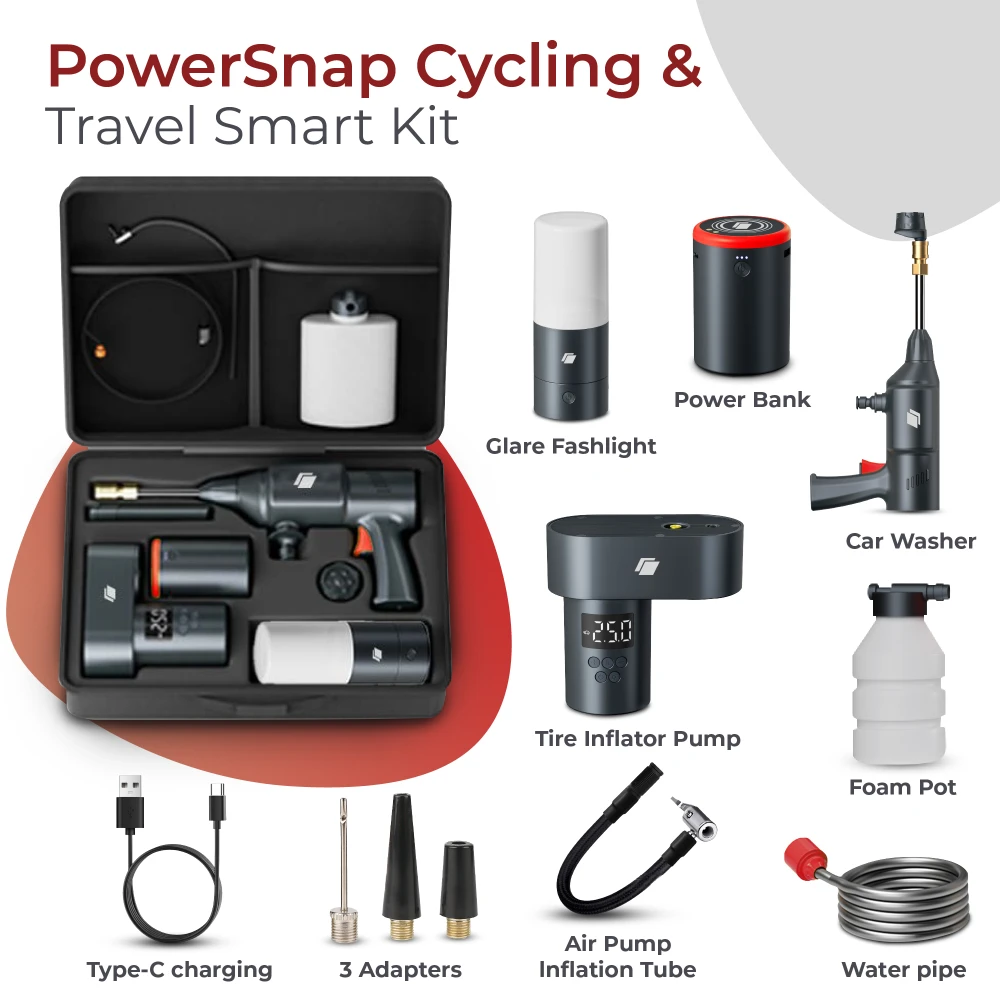 PowerSnap Cycling &
Travel Smart Kit

Glare Fashlight

Power Bank

Car Washer

25.0

Tire Inflator Pump

Foam Pot

Type-C charging

3 Adapters

Air Pump
Inflation Tube

Water pipe